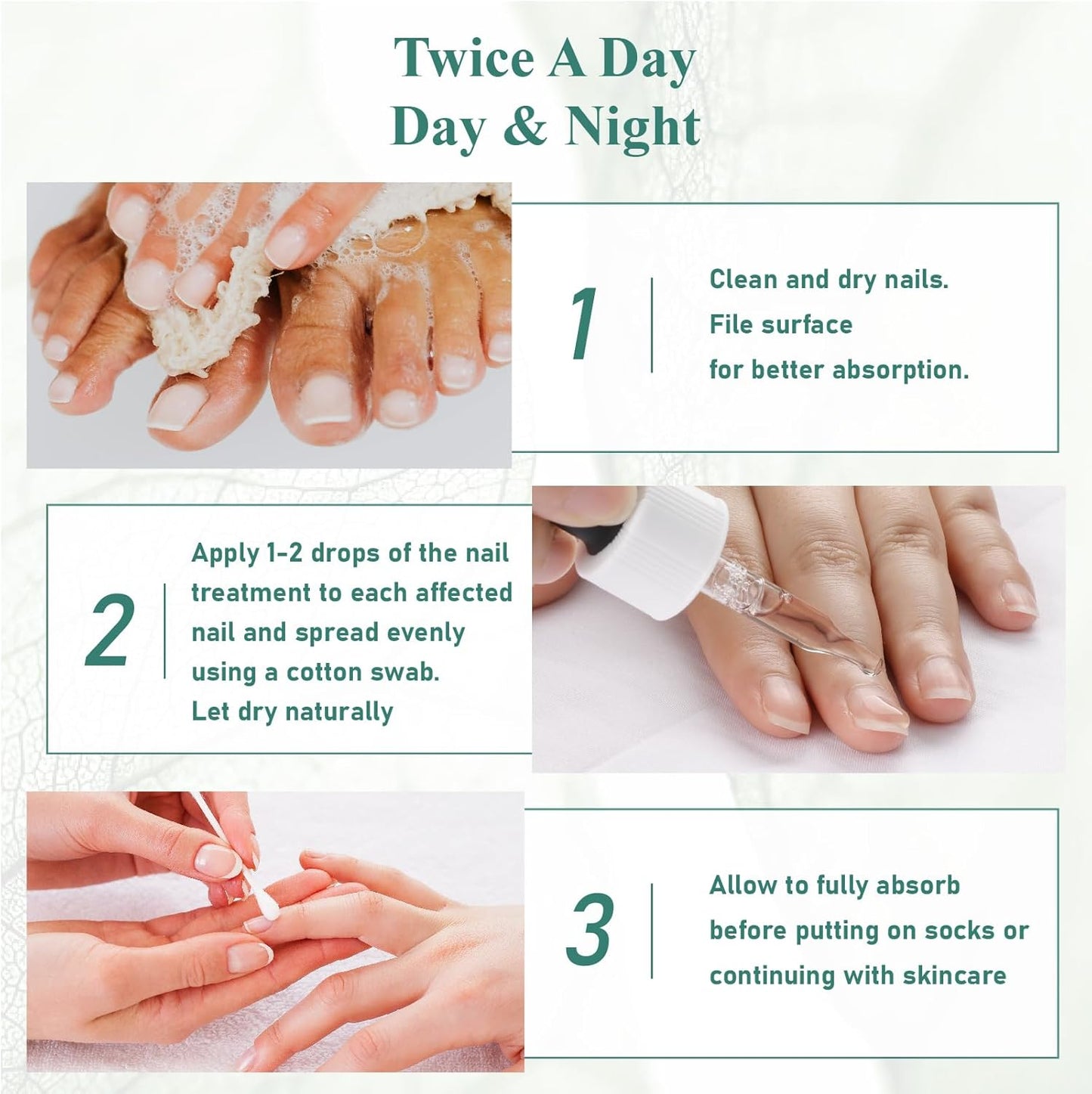 Twice A Day
Day & Night

1

Clean and dry nails.
File surface
for better absorption.

2

Apply 1-2 drops of the nail treatment to each affected nail and spread evenly using a cotton swab.
Let dry naturally

3

Allow to fully absorb before putting on socks or continuing with skincare