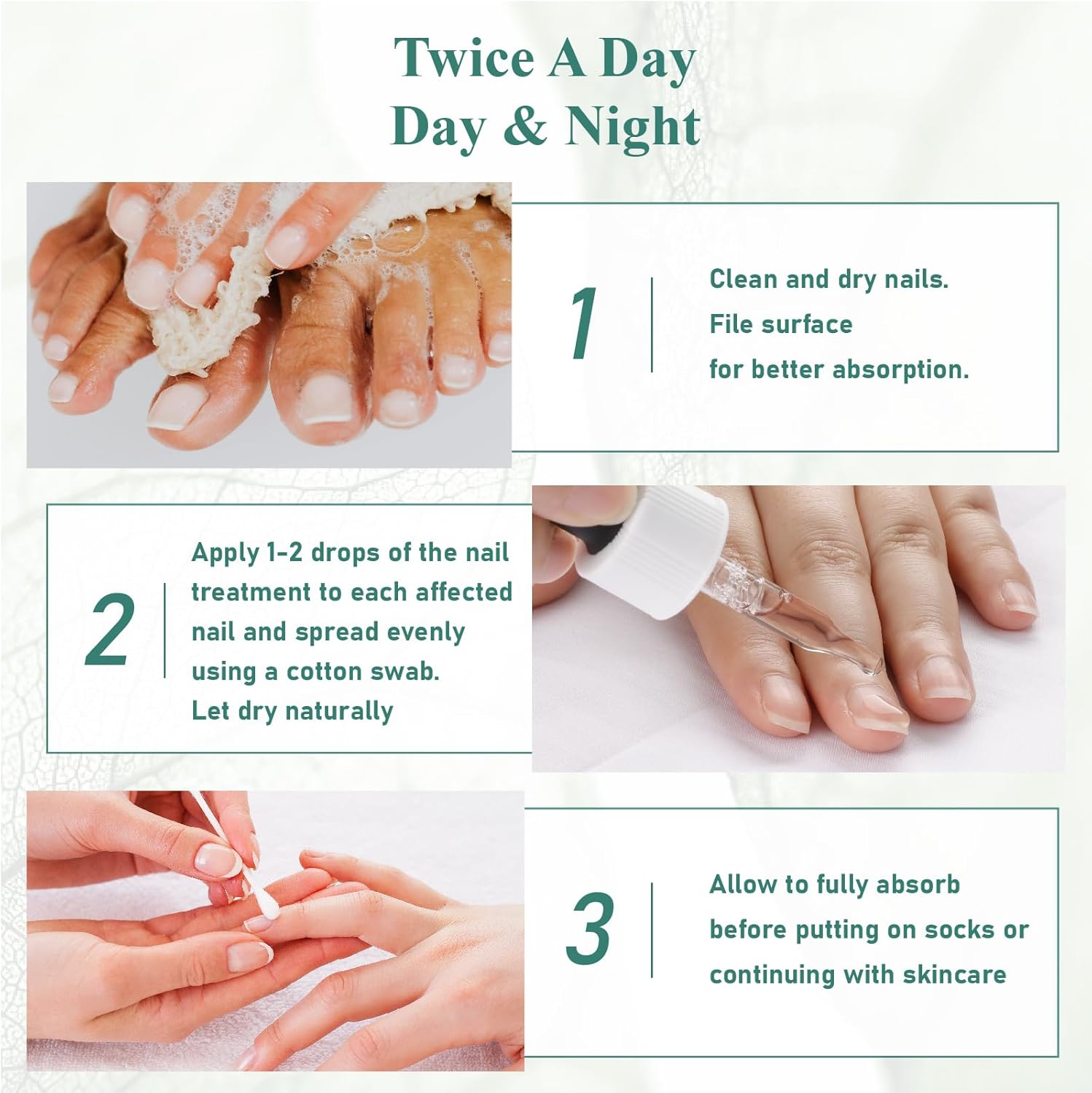 Twice A Day
Day & Night

1

Clean and dry nails.
File surface
for better absorption.

2

Apply 1-2 drops of the nail treatment to each affected nail and spread evenly using a cotton swab.
Let dry naturally

3

Allow to fully absorb before putting on socks or continuing with skincare